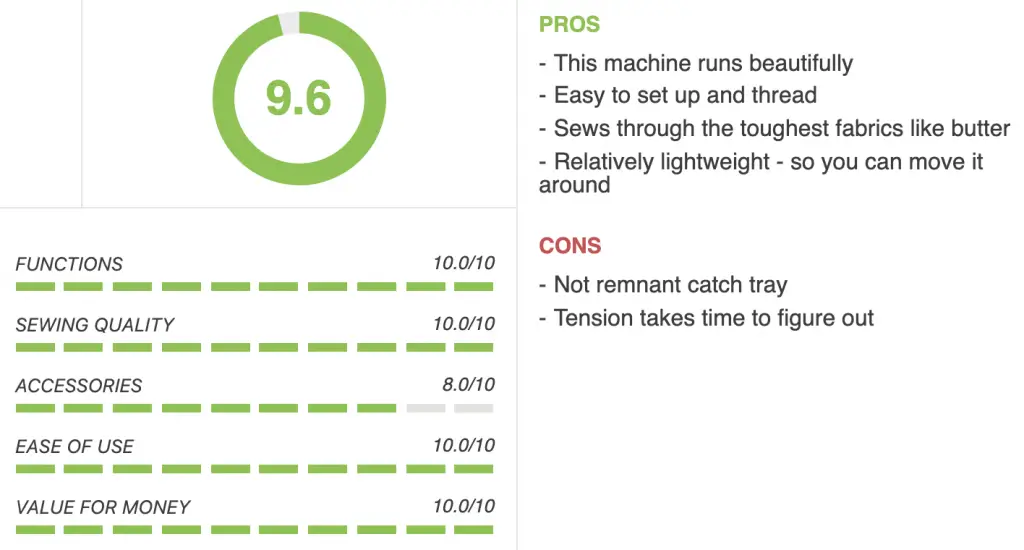 9.6

FUNCTIONS 10.0/10

SEWING QUALITY 10.0/10

ACCESSORIES 8.0/10

EASE OF USE 10.0/10

VALUE FOR MONEY 10.0/10

PROS

- This machine runs beautifully
- Easy to set up and thread
- Sews through the toughest fabrics like butter
- Relatively lightweight - so you can move it around

CONS

- Not remnant catch tray
- Tension takes time to figure out