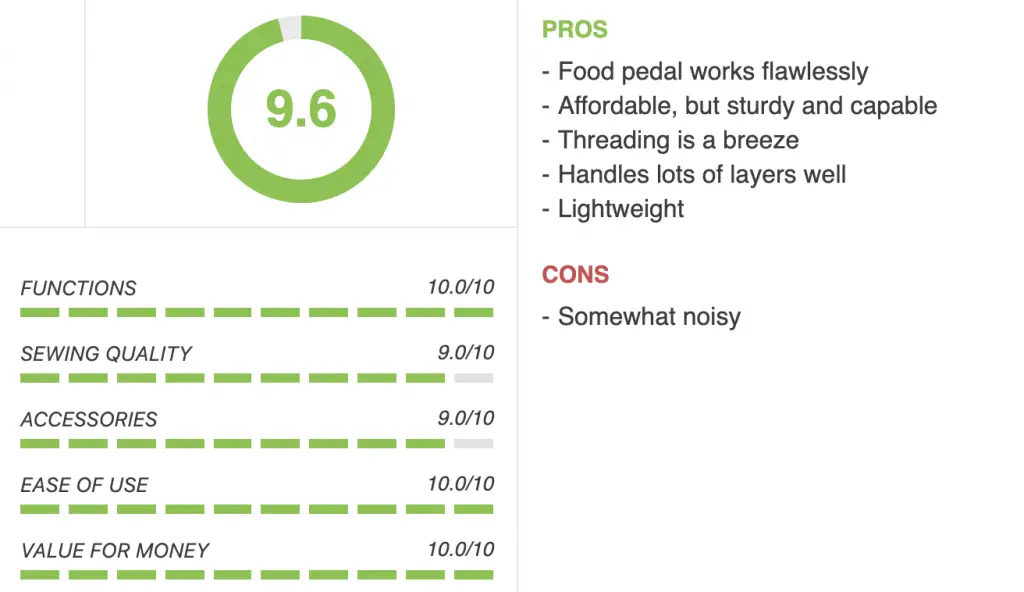 9.6

FUNCTIONS 10.0/10

SEWING QUALITY 9.0/10

ACCESSORIES 9.0/10

EASE OF USE 10.0/10

VALUE FOR MONEY 10.0/10

PROS

- Food pedal works flawlessly
- Affordable, but sturdy and capable
- Threading is a breeze
- Handles lots of layers well
- Lightweight

CONS

- Somewhat noisy